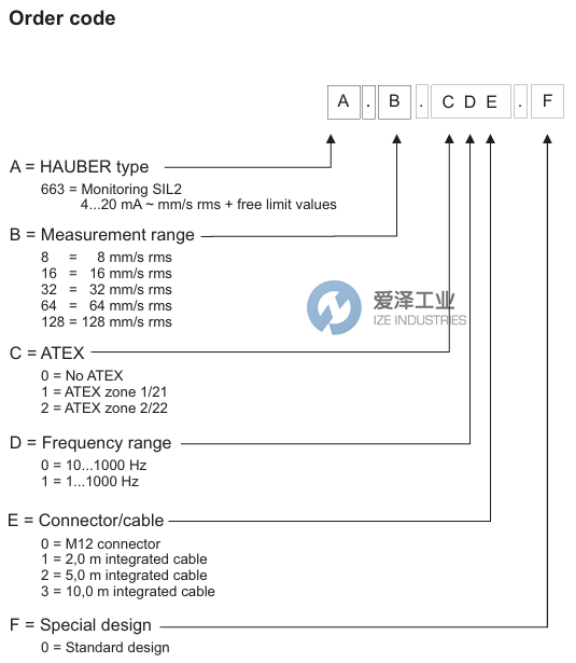 Order code

A . B . C D E . F

A = HAUBER type

663 = Monitoring SIL2
4...20 mA ~ mm/s rms + free limit values

B = Measurement range

8 = 8 mm/s rms
16 = 16 mm/s rms
32 = 32 mm/s rms
64 = 64 mm/s rms
128 = 128 mm/s rms

爱泽工业
IZE INDUSTRIES

C = ATEX

0 = No ATEX
1 = ATEX zone 1/21
2 = ATEX zone 2/22

D = Frequency range

0 = 10...1000 Hz
1 = 1...1000 Hz

E = Connector/cable

0 = M12 connector
1 = 2,0 m integrated cable
2 = 5,0 m integrated cable
3 = 10,0 m integrated cable

F = Special design

0 = Standard design