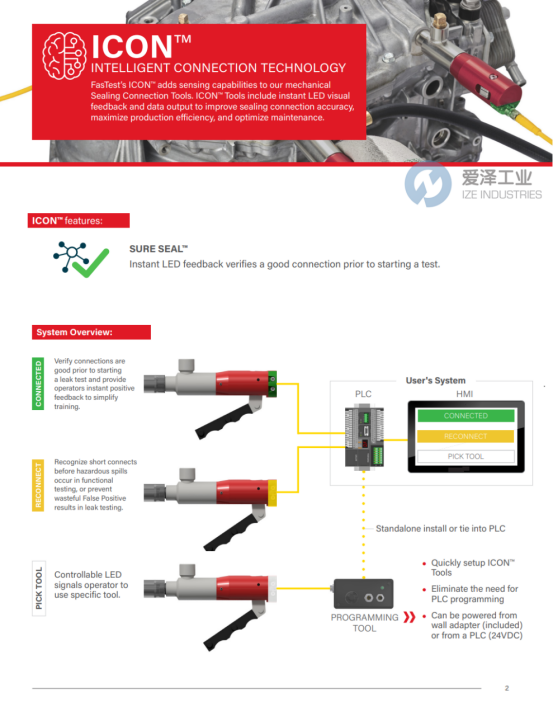 ICON™
INTELLIGENT CONNECTION TECHNOLOGY

FasTest's ICON™ adds sensing capabilities to our mechanical Sealing Connection Tools. ICON™ Tools include instant LED visual feedback and data output to improve sealing connection accuracy, maximize production efficiency, and optimize maintenance.

爱泽工业
IZE INDUSTRIES

ICON™ features:

SURE SEAL™
Instant LED feedback verifies a good connection prior to starting a test.

System Overview:

CONNECTED
Verify connections are good prior to starting a leak test and provide operators instant positive feedback to simplify training.

RECONNECT
Recognize short connects before hazardous spills occur in functional testing, or prevent wasteful False Positive results in leak testing.

PICK TOOL
Controllable LED signals operator to use specific tool.

User's System
PLC
HMI
CONNECTED
RECONNECT
PICK TOOL

Standalone install or tie into PLC

PROGRAMMING TOOL

• Quickly setup ICON™ Tools
• Eliminate the need for PLC programming
• Can be powered from wall adapter (included) or from a PLC (24VDC)

2