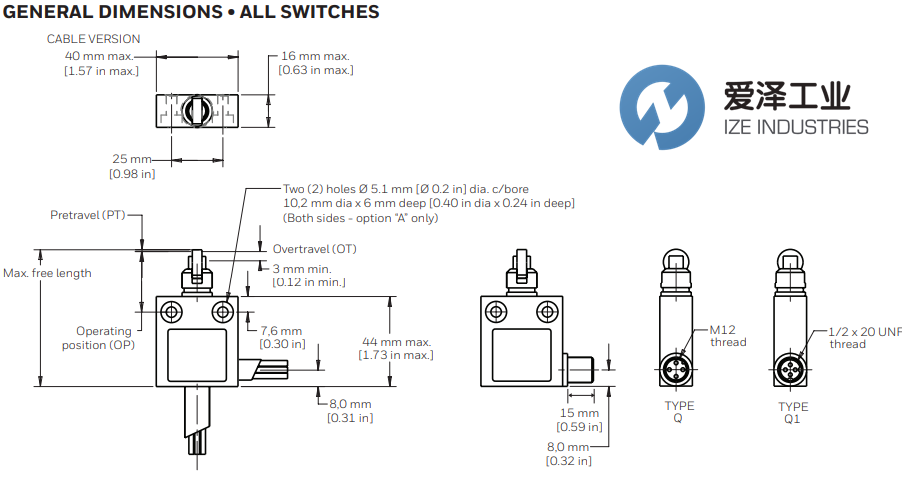 GENERAL DIMENSIONS • ALL SWITCHES

CABLE VERSION

40 mm max.
[1.57 in max.]

16 mm max.
[0.63 in max.]

25 mm
[0.98 in]

爱泽工业
IZE INDUSTRIES

Two (2) holes Ø 5.1 mm [Ø 0.2 in] dia. c/bore
10,2 mm dia x 6 mm deep [0.40 in dia x 0.24 in deep]
(Both sides - option "A" only)

Pretravel (PT)

Overtravel (OT)

3 mm min.
[0.12 in min.]

Max. free length

Operating
position (OP)

7,6 mm
[0.30 in]

44 mm max.
[1.73 in max.]

8,0 mm
[0.31 in]

15 mm
[0.59 in]

8,0 mm
[0.32 in]

M12
thread

TYPE
Q

1/2 x 20 UNF
thread

TYPE
Q1